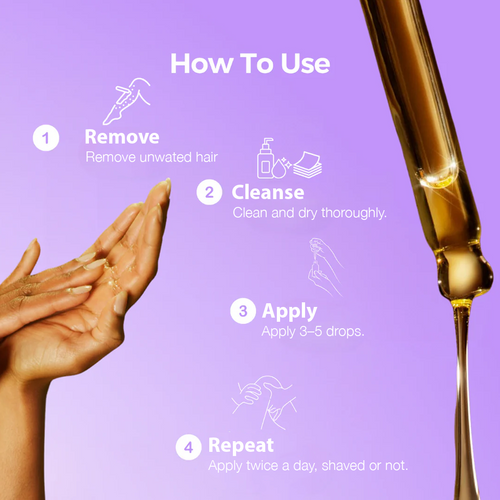 How To Use

1 Remove
Remove unwated hair

2 Cleanse
Clean and dry thoroughly.

3 Apply
Apply 3–5 drops.

4 Repeat
Apply twice a day, shaved or not.